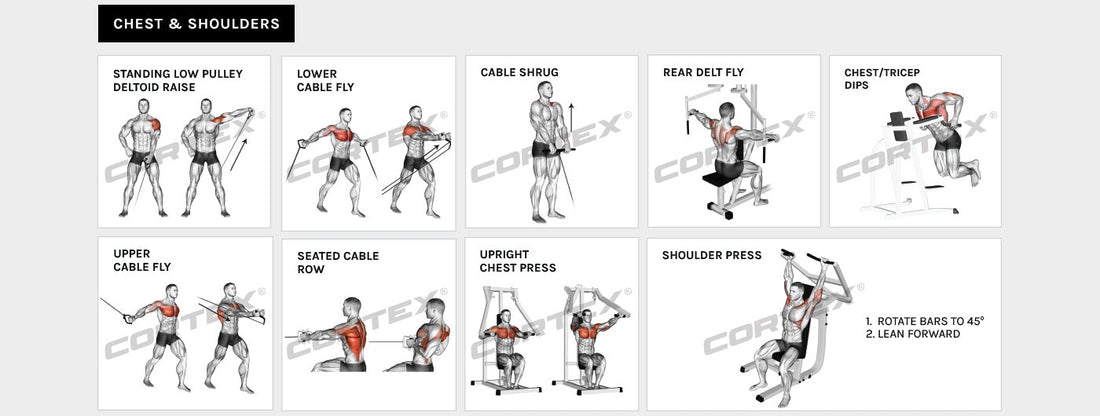 CHEST & SHOULDERS

STANDING LOW PULLEY DELTOID RAISE

CORTEX®

LOWER CABLE FLY

CORTEX®

CABLE SHRUG

CORTEX®

REAR DELT FLY

CORTEX®

CHEST/TRICEP DIPS

CORTEX®

UPPER CABLE FLY

CORTEX®

SEATED CABLE ROW

CORTEX®

UPRIGHT CHEST PRESS

CORTEX®

SHOULDER PRESS

CORTEX®

1. ROTATE BARS TO 45°
2. LEAN FORWARD