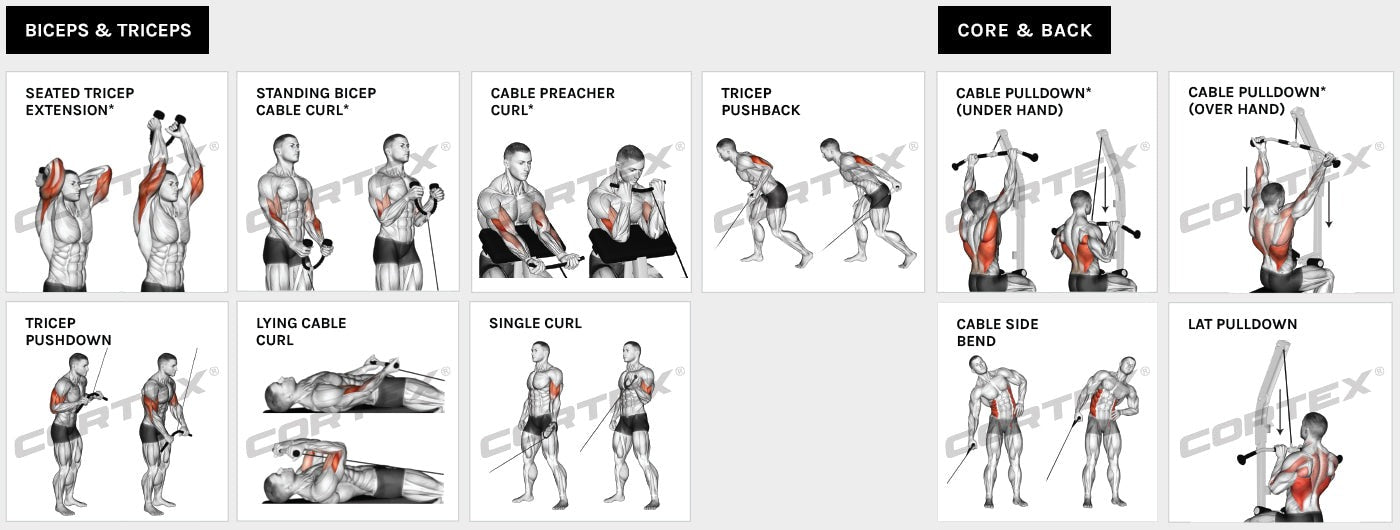 BICEPS & TRICEPS

SEATED TRICEP EXTENSION*

CORTEX®

STANDING BICEP CABLE CURL*

CORTEX®

CABLE PREACHER CURL*

CORTEX®

TRICEP PUSHBACK

CORTEX®

TRICEP PUSHDOWN

CORTEX®

LYING CABLE CURL

CORTEX®

SINGLE CURL

CORTEX®

CORE & BACK

CABLE PULLDOWN* (UNDER HAND)

CORTEX®

CABLE PULLDOWN* (OVER HAND)

CORTEX®

CABLE SIDE BEND

CORTEX®

LAT PULLDOWN

CORTEX®