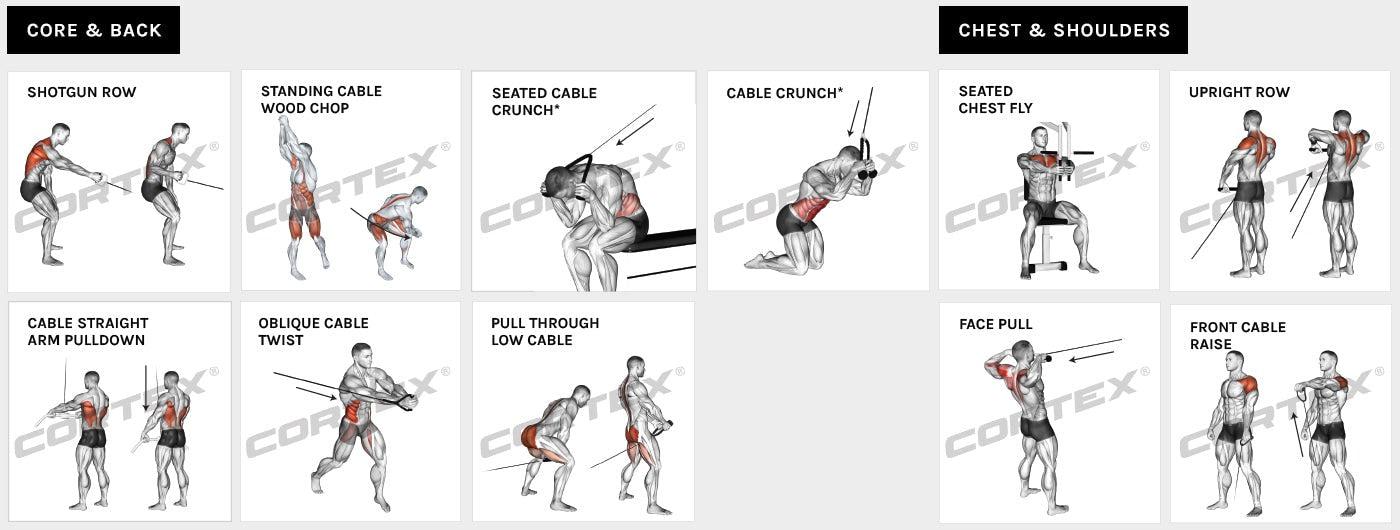 CORE & BACK

SHOTGUN ROW

CORTEX®

STANDING CABLE WOOD CHOP

CORTEX®

SEATED CABLE CRUNCH*

CORTEX®

CABLE CRUNCH*

CORTEX®

CABLE STRAIGHT ARM PULLDOWN

CORTEX®

OBLIQUE CABLE TWIST

CORTEX®

PULL THROUGH LOW CABLE

CORTEX®

CHEST & SHOULDERS

SEATED CHEST FLY

CORTEX®

UPRIGHT ROW

CORTEX®

FACE PULL

CORTEX®

FRONT CABLE RAISE

CORTEX®