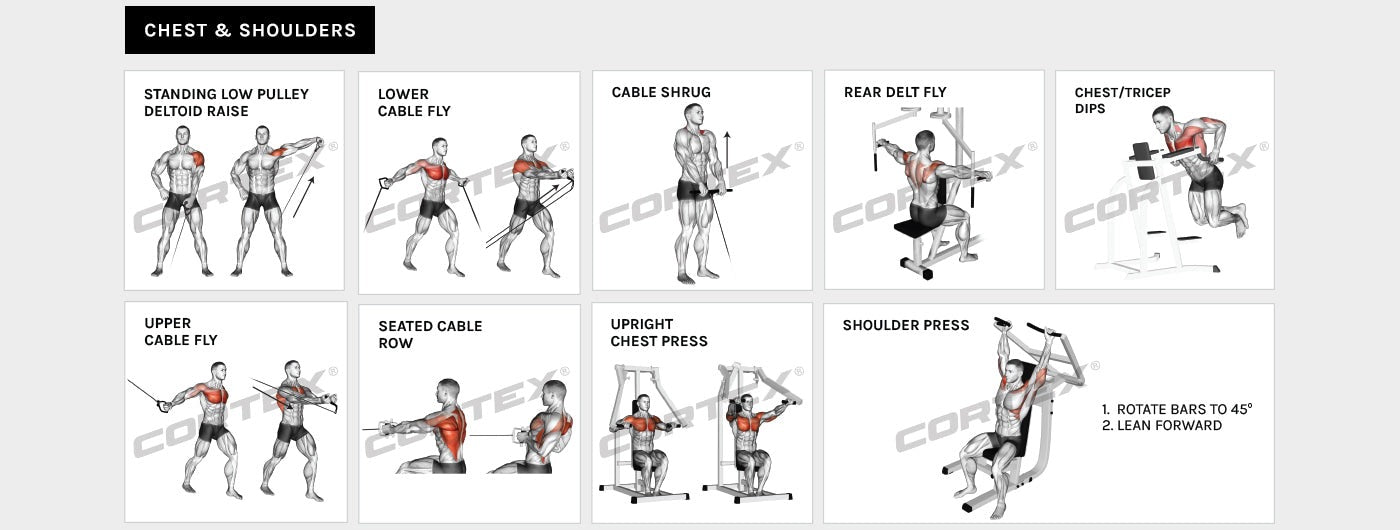 CHEST & SHOULDERS

STANDING LOW PULLEY DELTOID RAISE

CORTEX®

LOWER CABLE FLY

CORTEX®

CABLE SHRUG

CORTEX®

REAR DELT FLY

CORTEX®

CHEST/TRICEP DIPS

CORTEX®

UPPER CABLE FLY

CORTEX®

SEATED CABLE ROW

CORTEX®

UPRIGHT CHEST PRESS

CORTEX®

SHOULDER PRESS

CORTEX®

1. ROTATE BARS TO 45°
2. LEAN FORWARD