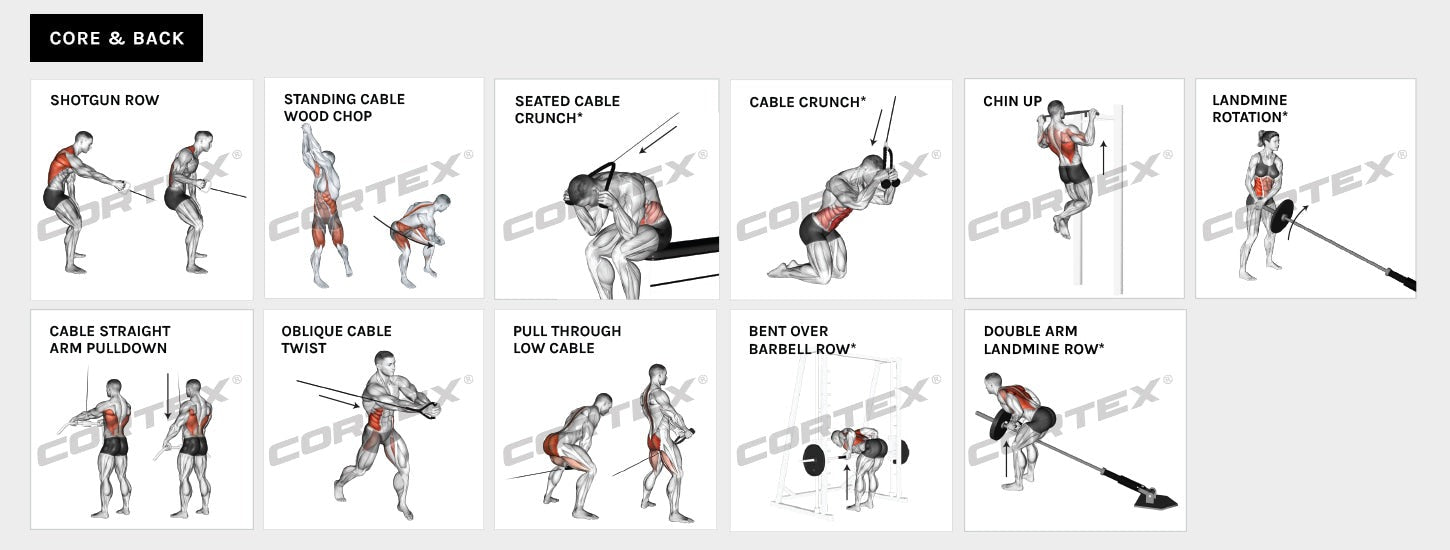 CORE & BACK

SHOTGUN ROW

CORTEX®

STANDING CABLE WOOD CHOP

CORTEX®

SEATED CABLE CRUNCH*

CORTEX®

CABLE CRUNCH*

CORTEX®

CHIN UP

CORTEX®

LANDMINE ROTATION*

CORTEX®

CABLE STRAIGHT ARM PULLDOWN

CORTEX®

OBLIQUE CABLE TWIST

CORTEX®

PULL THROUGH LOW CABLE

CORTEX®

BENT OVER BARBELL ROW*

CORTEX®

DOUBLE ARM LANDMINE ROW*

CORTEX®