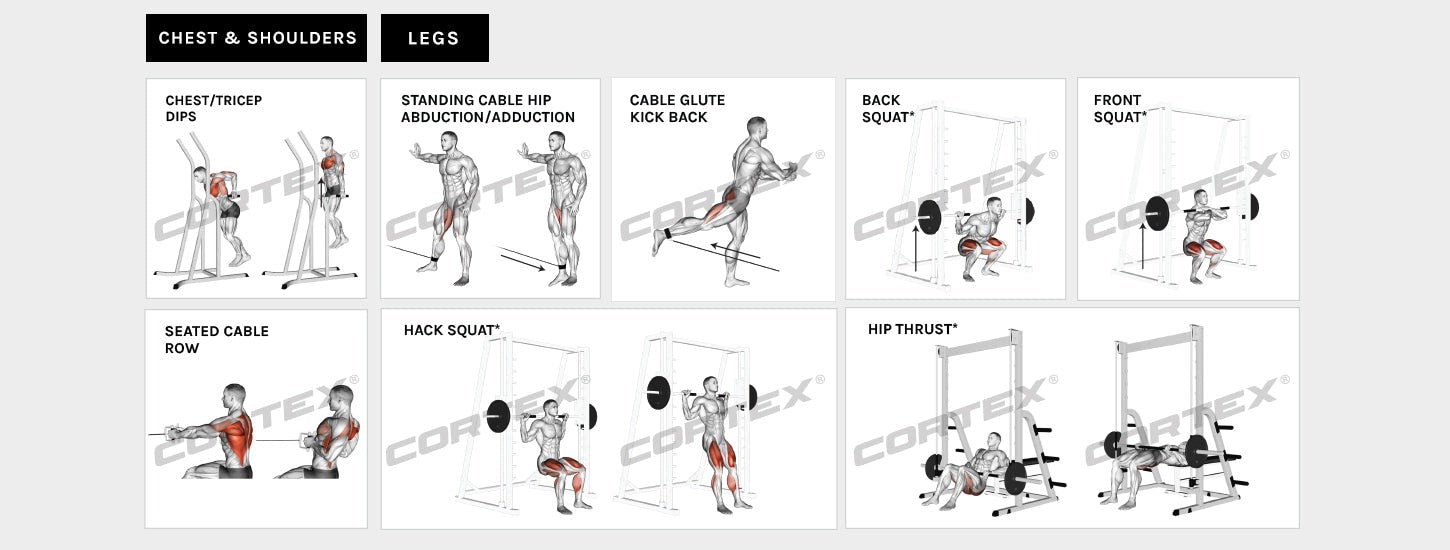 CHEST & SHOULDERS

LEGS

CHEST/TRICEP DIPS

CORTEX®

STANDING CABLE HIP ABDUCTION/ADDUCTION

CORTEX®

CABLE GLUTE KICK BACK

CORTEX®

BACK SQUAT*

CORTEX®

FRONT SQUAT*

CORTEX®

SEATED CABLE ROW

CORTEX®

HACK SQUAT*

CORTEX®

CORTEX®

HIP THRUST*

CORTEX®

CORTEX®