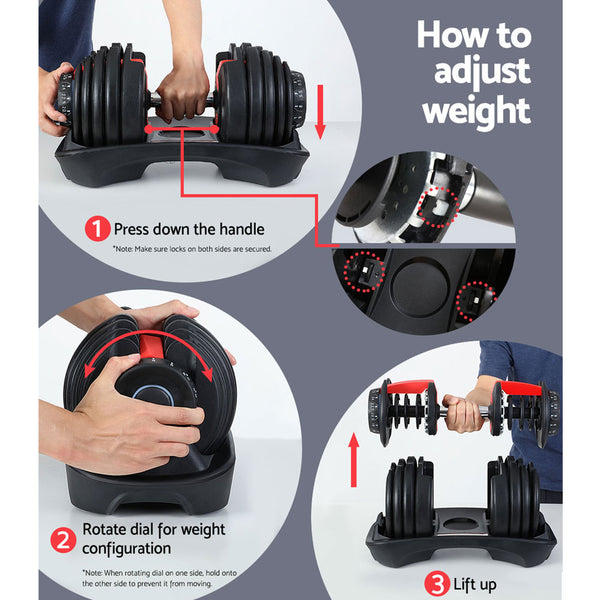 How to adjust weight

1 Press down the handle

*Note: Make sure locks on both sides are secured.

2 Rotate dial for weight configuration

*Note: When rotating dial on one side, hold onto the other side to prevent it from moving.

3 Lift up