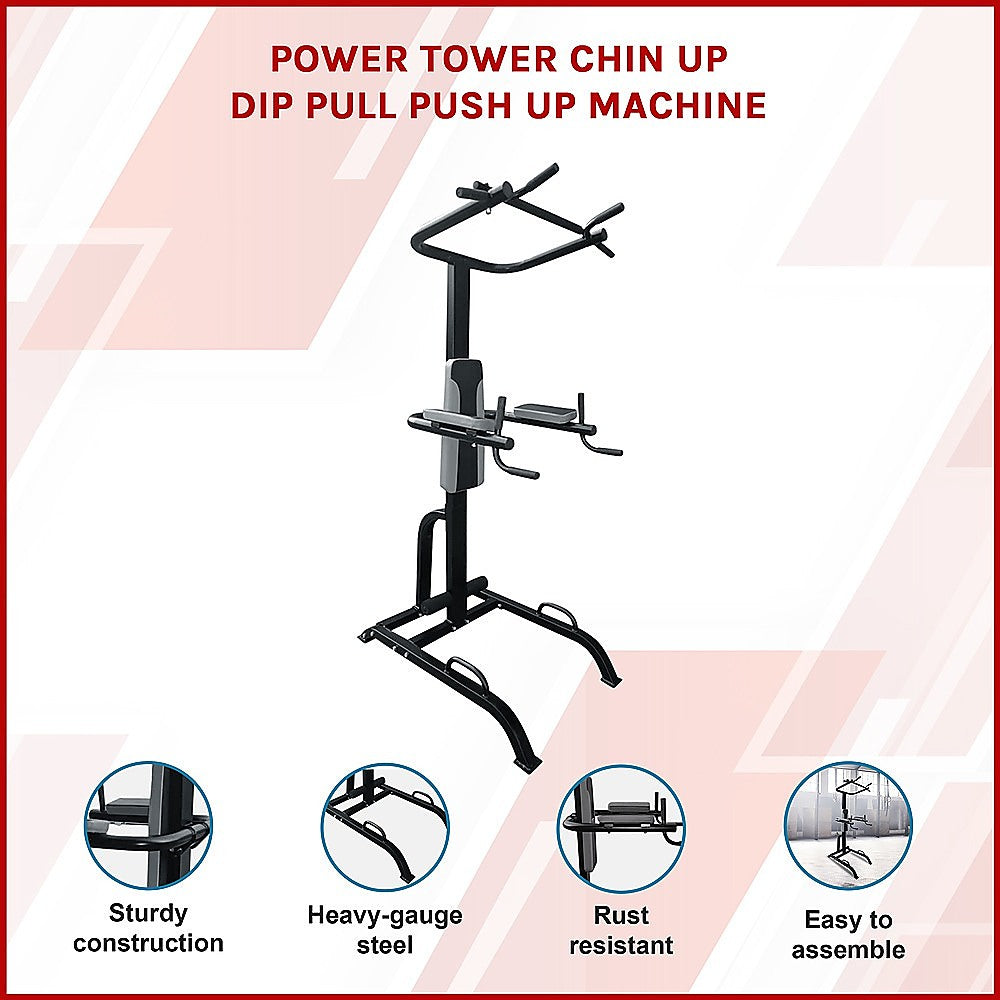 POWER TOWER CHIN UP
DIP PULL PUSH UP MACHINE

Sturdy construction

Heavy-gauge steel

Rust resistant

Easy to assemble