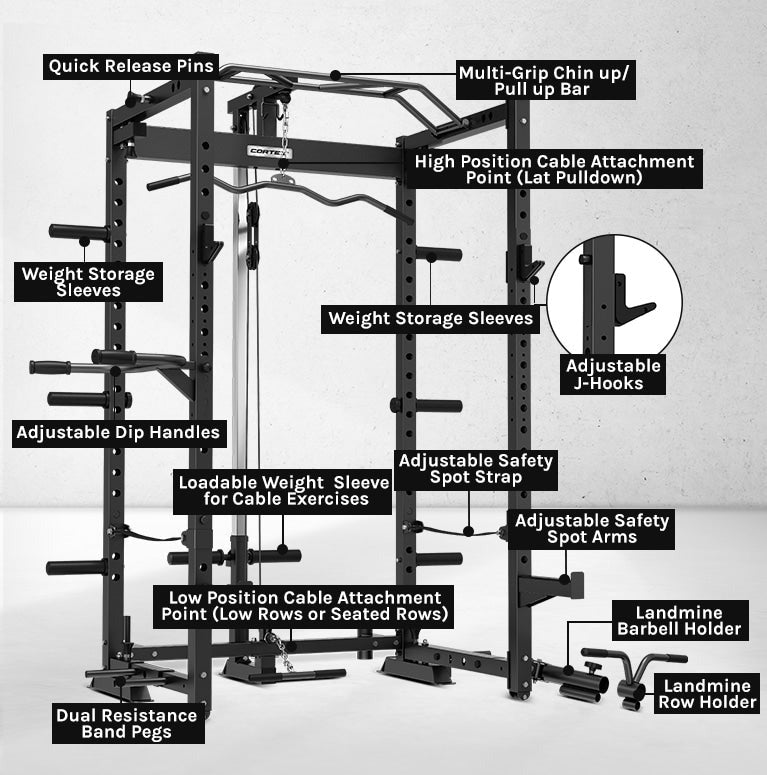 Quick Release Pins

Multi-Grip Chin up/ Pull up Bar

CORTEX

High Position Cable Attachment Point (Lat Pulldown)

Weight Storage Sleeves

Weight Storage Sleeves

Adjustable J-Hooks

Adjustable Dip Handles

Adjustable Safety Spot Strap

Loadable Weight Sleeve for Cable Exercises

Adjustable Safety Spot Arms

Low Position Cable Attachment Point (Low Rows or Seated Rows)

Landmine Barbell Holder

Landmine Row Holder

Dual Resistance Band Pegs