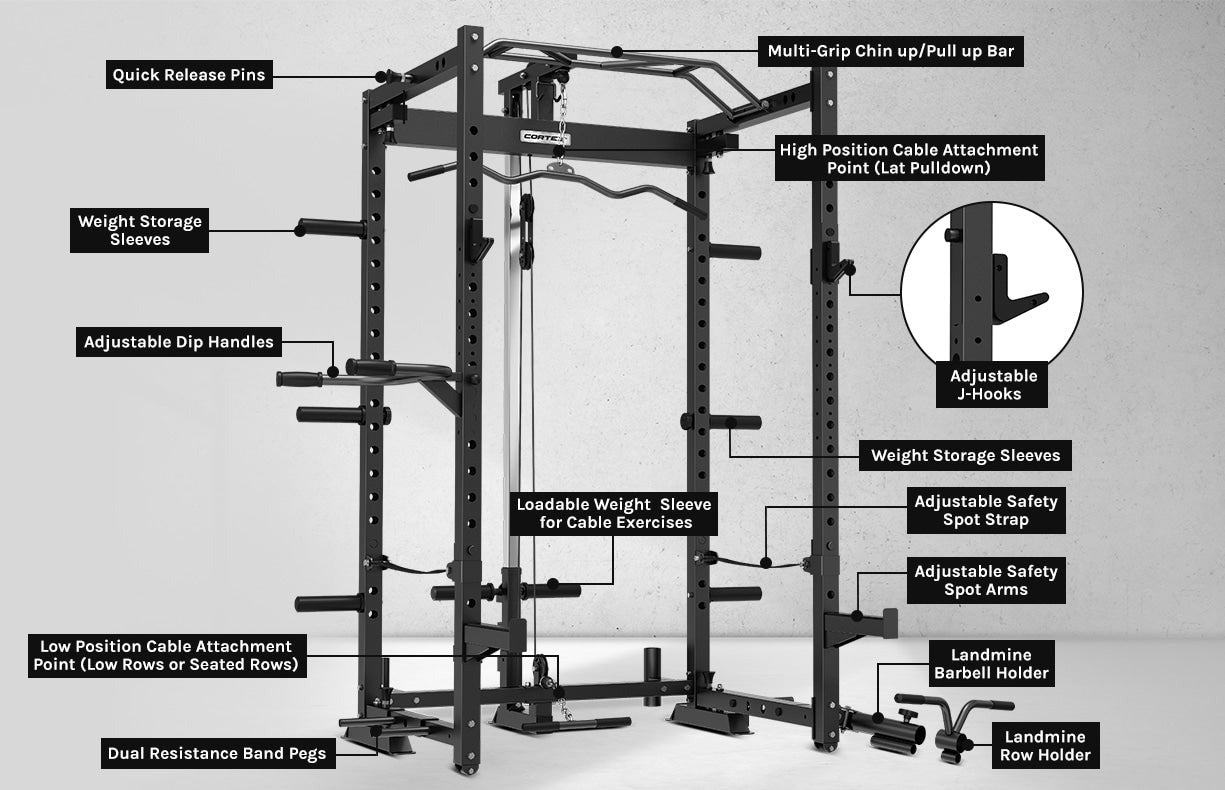 Quick Release Pins

Multi-Grip Chin up/Pull up Bar

CORTEX

High Position Cable Attachment Point (Lat Pulldown)

Weight Storage Sleeves

Adjustable Dip Handles

Adjustable J-Hooks

Weight Storage Sleeves

Loadable Weight Sleeve for Cable Exercises

Adjustable Safety Spot Strap

Adjustable Safety Spot Arms

Low Position Cable Attachment Point (Low Rows or Seated Rows)

Landmine Barbell Holder

Dual Resistance Band Pegs

Landmine Row Holder