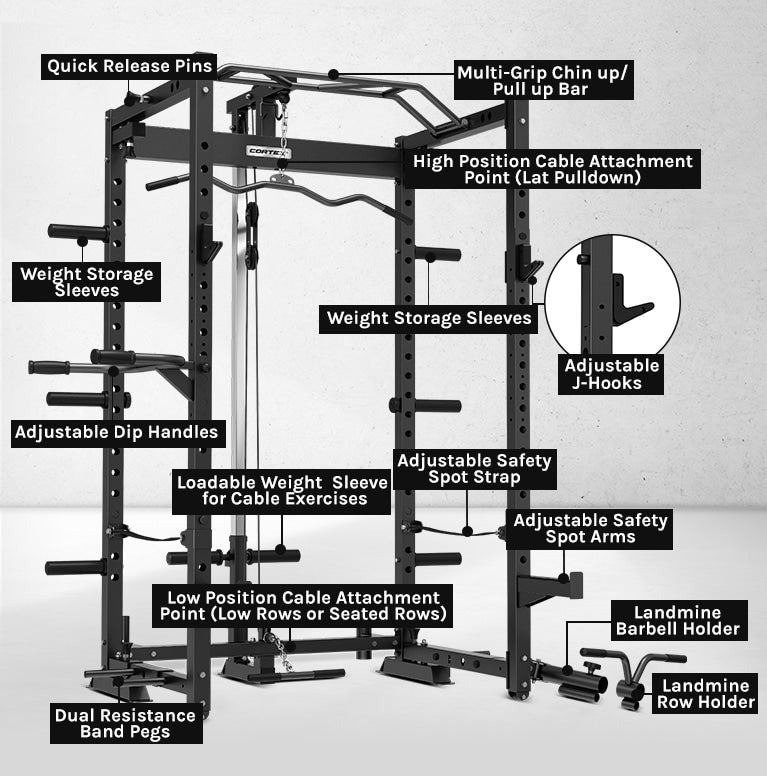 Quick Release Pins

Multi-Grip Chin up/ Pull up Bar

CORTEX

High Position Cable Attachment Point (Lat Pulldown)

Weight Storage Sleeves

Weight Storage Sleeves

Adjustable J-Hooks

Adjustable Dip Handles

Adjustable Safety Spot Strap

Loadable Weight Sleeve for Cable Exercises

Adjustable Safety Spot Arms

Low Position Cable Attachment Point (Low Rows or Seated Rows)

Landmine Barbell Holder

Landmine Row Holder

Dual Resistance Band Pegs