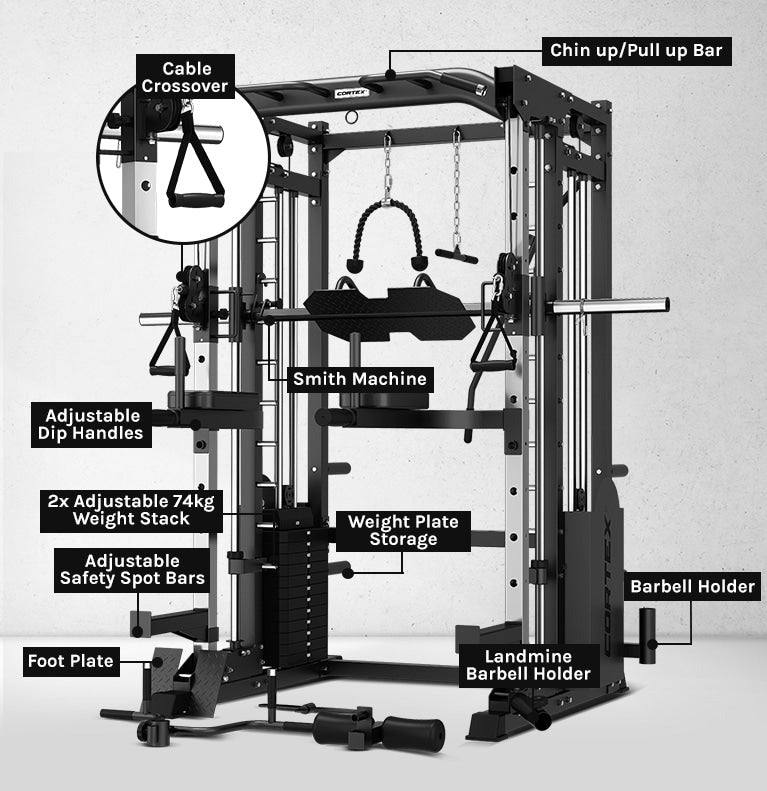 Cable Crossover

Chin up/Pull up Bar

CORTEX

Smith Machine

Adjustable Dip Handles

2x Adjustable 74kg Weight Stack

Weight Plate Storage

Adjustable Safety Spot Bars

Barbell Holder

CORTEX

Foot Plate

Landmine Barbell Holder