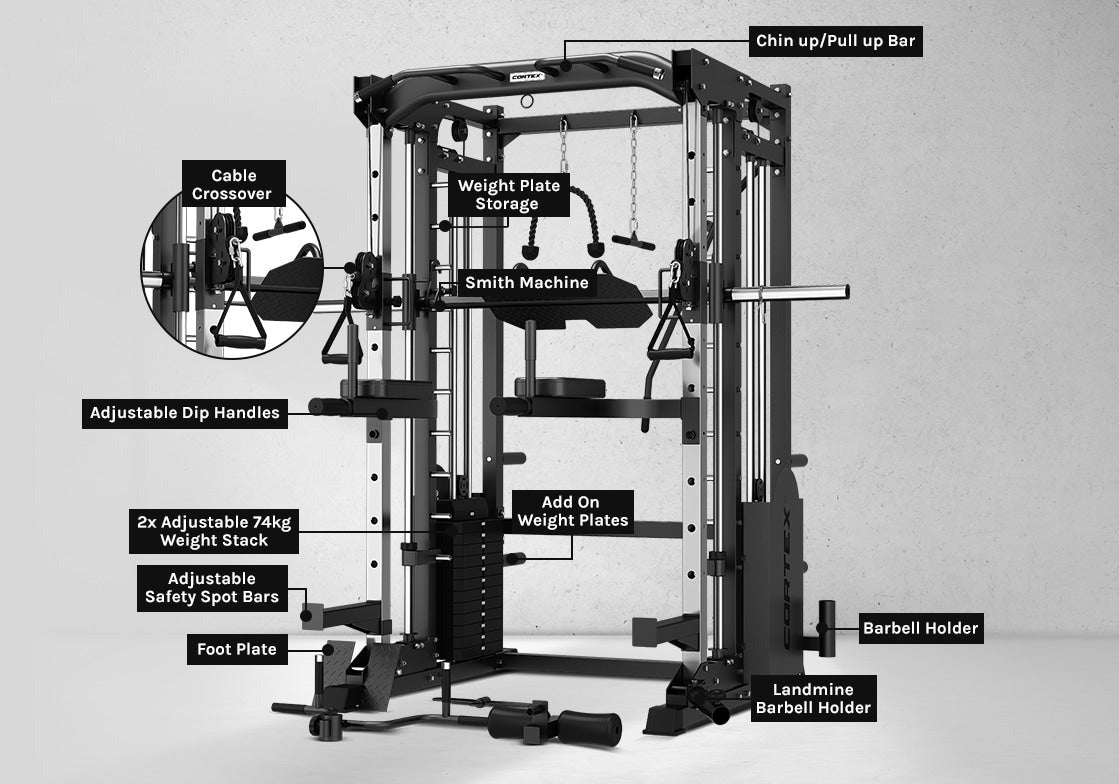 Chin up/Pull up Bar

CORTEX

Cable Crossover

Weight Plate Storage

Smith Machine

Adjustable Dip Handles

Add On Weight Plates

2x Adjustable 74kg Weight Stack

Adjustable Safety Spot Bars

Foot Plate

CORTEX

Barbell Holder

Landmine Barbell Holder