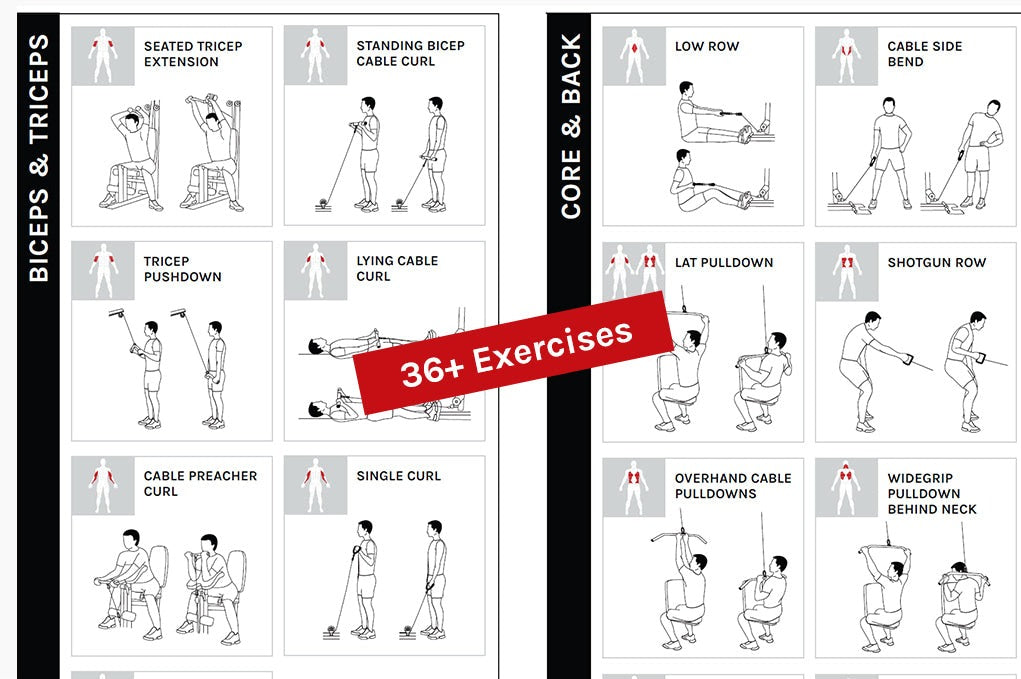 BICEPS & TRICEPS

SEATED TRICEP EXTENSION

STANDING BICEP CABLE CURL

TRICEP PUSHDOWN

LYING CABLE CURL

CABLE PREACHER CURL

SINGLE CURL

36+ Exercises

CORE & BACK

LOW ROW

CABLE SIDE BEND

LAT PULLDOWN

SHOTGUN ROW

OVERHAND CABLE PULLDOWNS

WIDEGRIP PULLDOWN BEHIND NECK