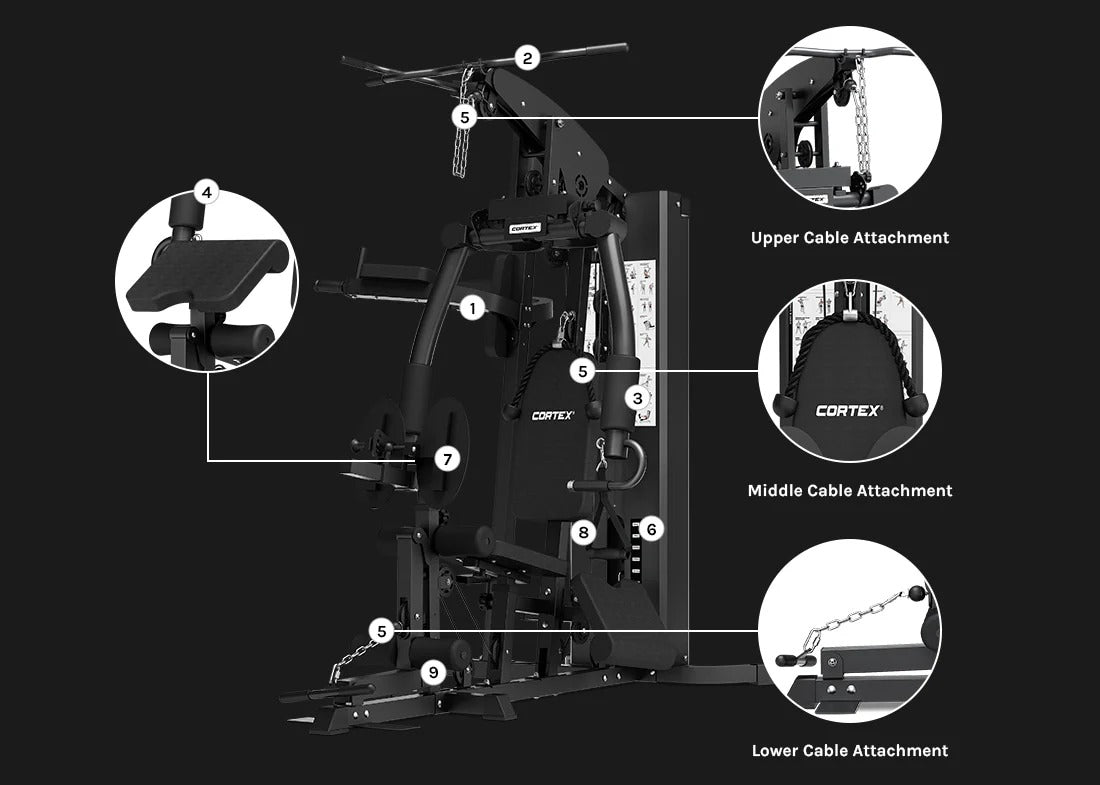 2

5

4

CORTEX

1

5

3

CORTEX

7

8

6

5

9

Upper Cable Attachment

CORTEX

Middle Cable Attachment

Lower Cable Attachment