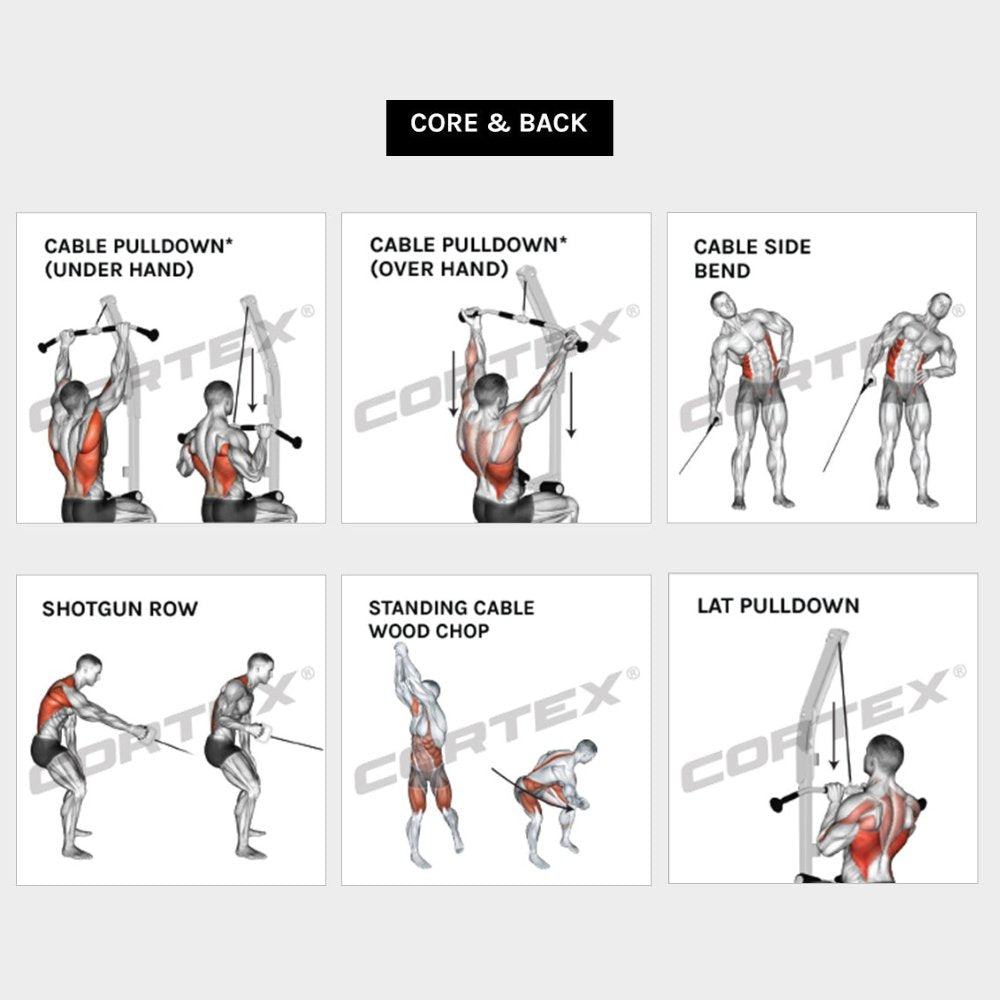 CORE & BACK

CABLE PULLDOWN* (UNDER HAND)

CORTEX®

CABLE PULLDOWN* (OVER HAND)

CORTEX®

CABLE SIDE BEND

CORTEX®

SHOTGUN ROW

CORTEX®

STANDING CABLE WOOD CHOP

CORTEX®

LAT PULLDOWN

CORTEX®