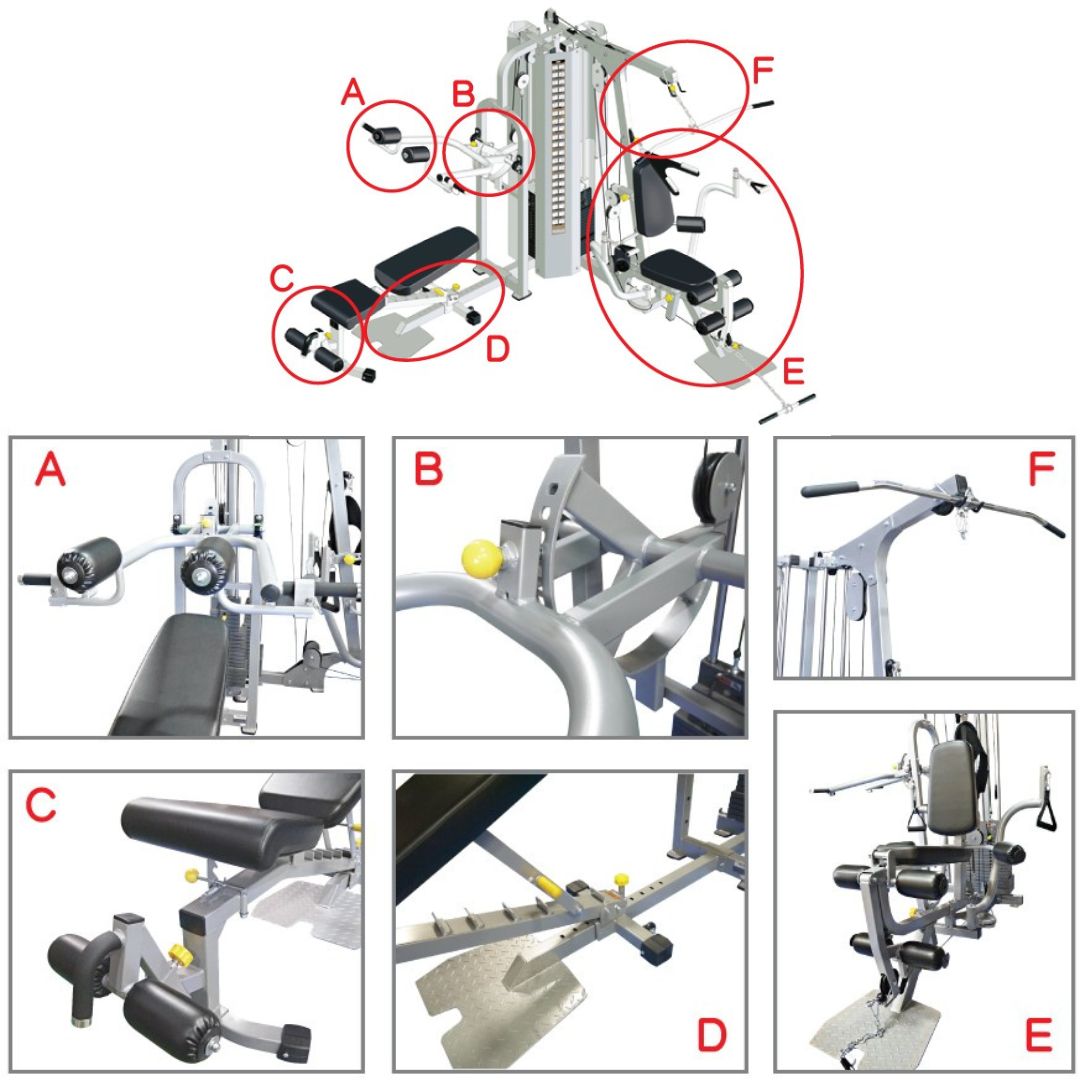 A
B
F
C
D
E

A
B
F
C
D
E