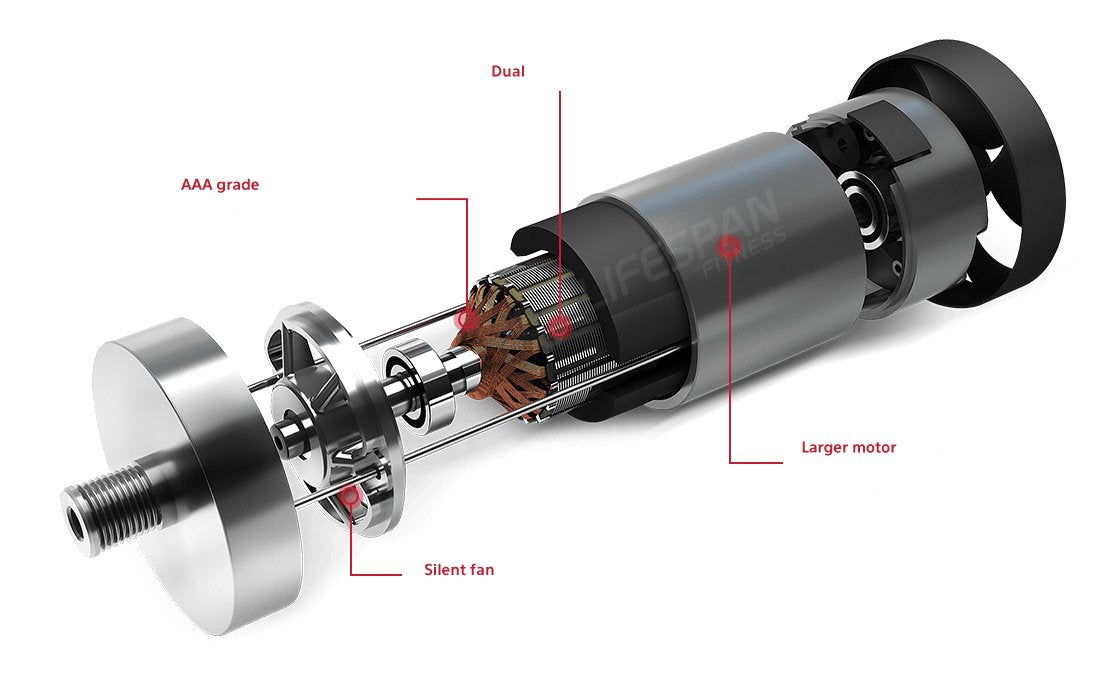 Dual

AAA grade

LIFESPAN FITNESS

Larger motor

Silent fan