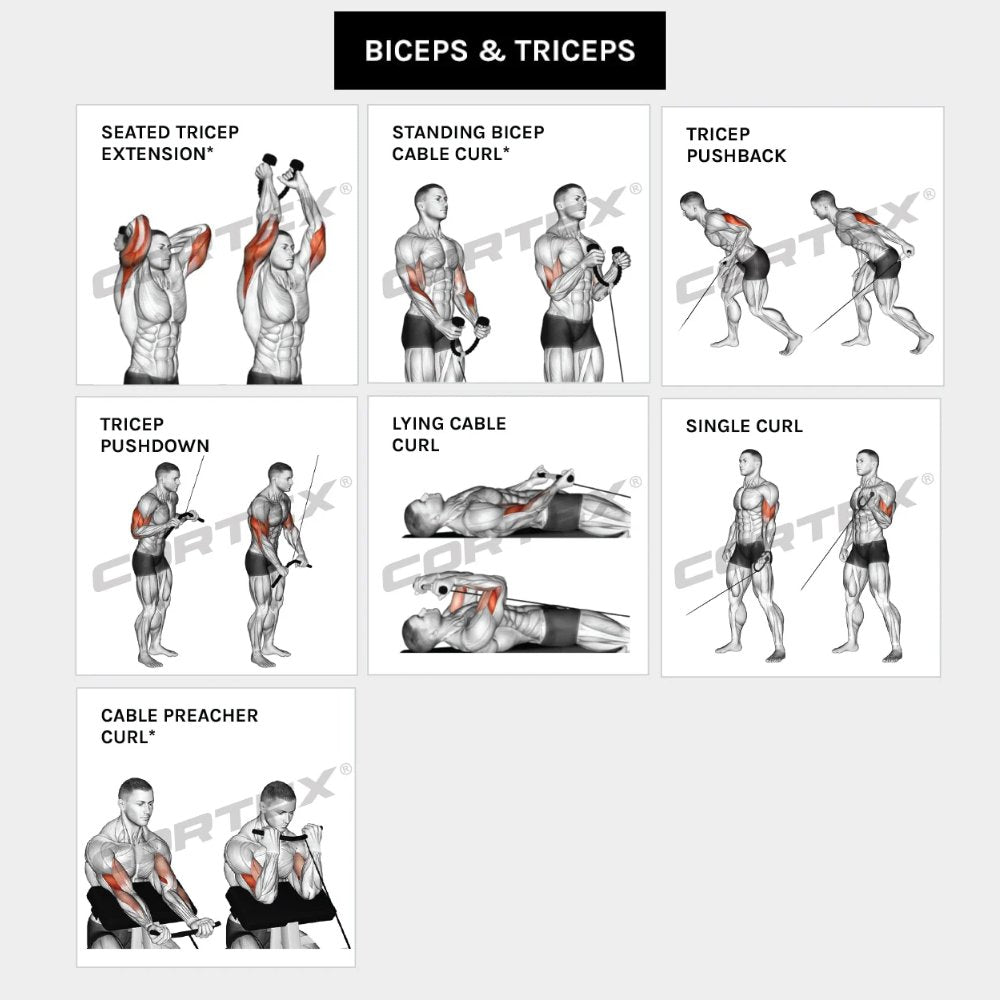 BICEPS & TRICEPS

SEATED TRICEP EXTENSION*

CORTEX®

STANDING BICEP CABLE CURL*

CORTEX®

TRICEP PUSHBACK

CORTEX®

TRICEP PUSHDOWN

CORTEX®

LYING CABLE CURL

CORTEX®

SINGLE CURL

CORTEX®

CABLE PREACHER CURL*

CORTEX®