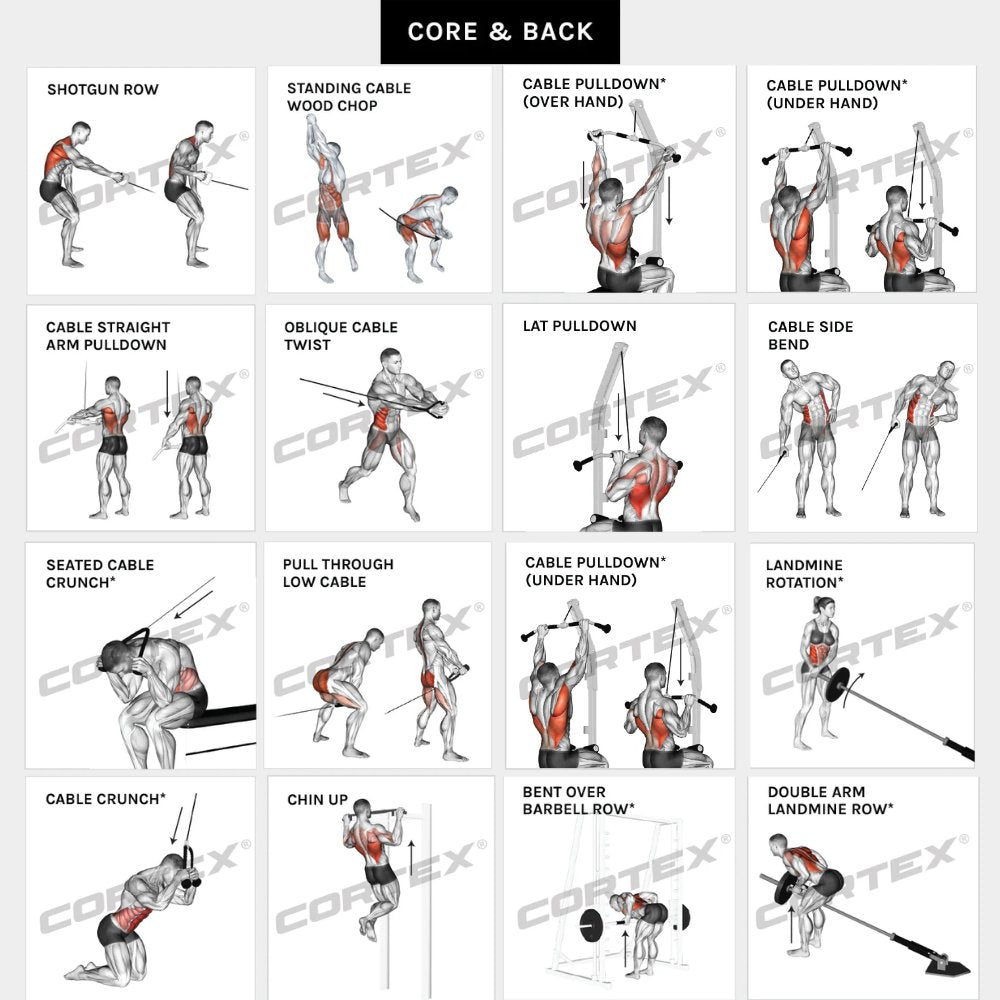 CORE & BACK

SHOTGUN ROW

CORTEX®

STANDING CABLE WOOD CHOP

CORTEX®

CABLE PULLDOWN* (OVER HAND)

CORTEX®

CABLE PULLDOWN* (UNDER HAND)

CORTEX®

CABLE STRAIGHT ARM PULLDOWN

CORTEX®

OBLIQUE CABLE TWIST

CORTEX®

LAT PULLDOWN

CORTEX®

CABLE SIDE BEND

CORTEX®

SEATED CABLE CRUNCH*

CORTEX®

PULL THROUGH LOW CABLE

CORTEX®

CABLE PULLDOWN* (UNDER HAND)

CORTEX®

LANDMINE ROTATION*

CORTEX®

CABLE CRUNCH*

CORTEX®

CHIN UP

CORTEX®

BENT OVER BARBELL ROW*

CORTEX®

DOUBLE ARM LANDMINE ROW*

CORTEX®