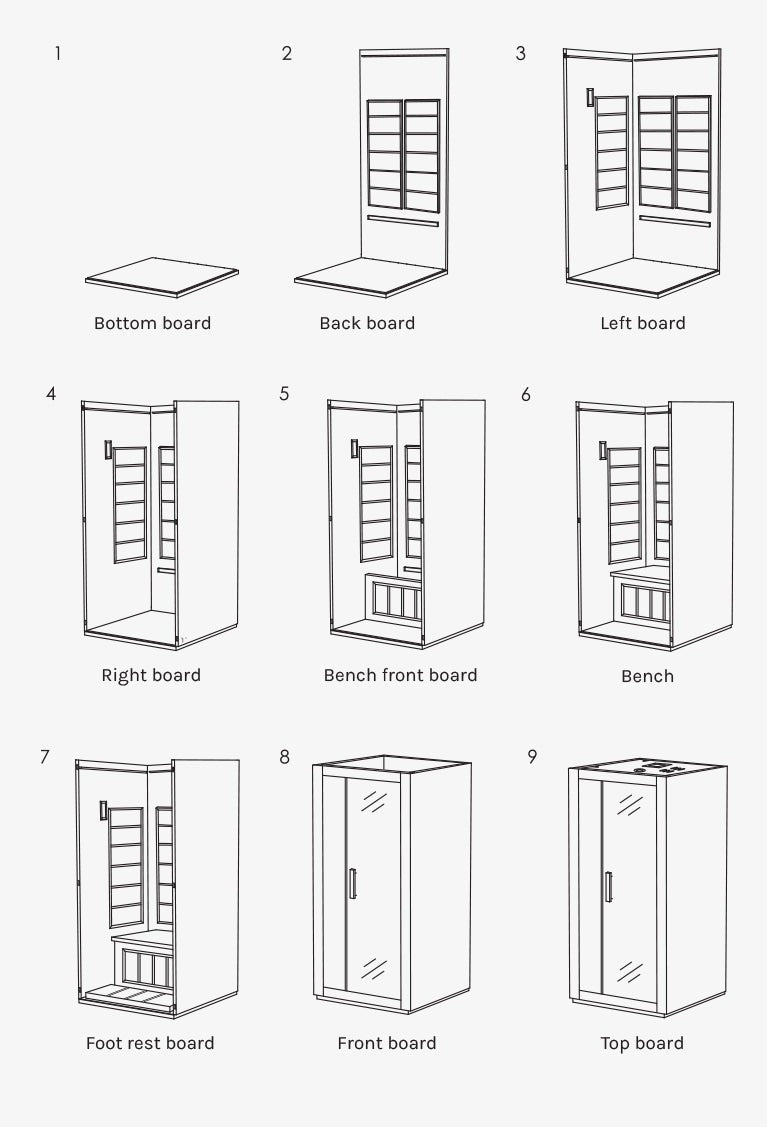 1

Bottom board

2

Back board

3

Left board

4

Right board

5

Bench front board

6

Bench

7

Foot rest board

8

Front board

9

Top board