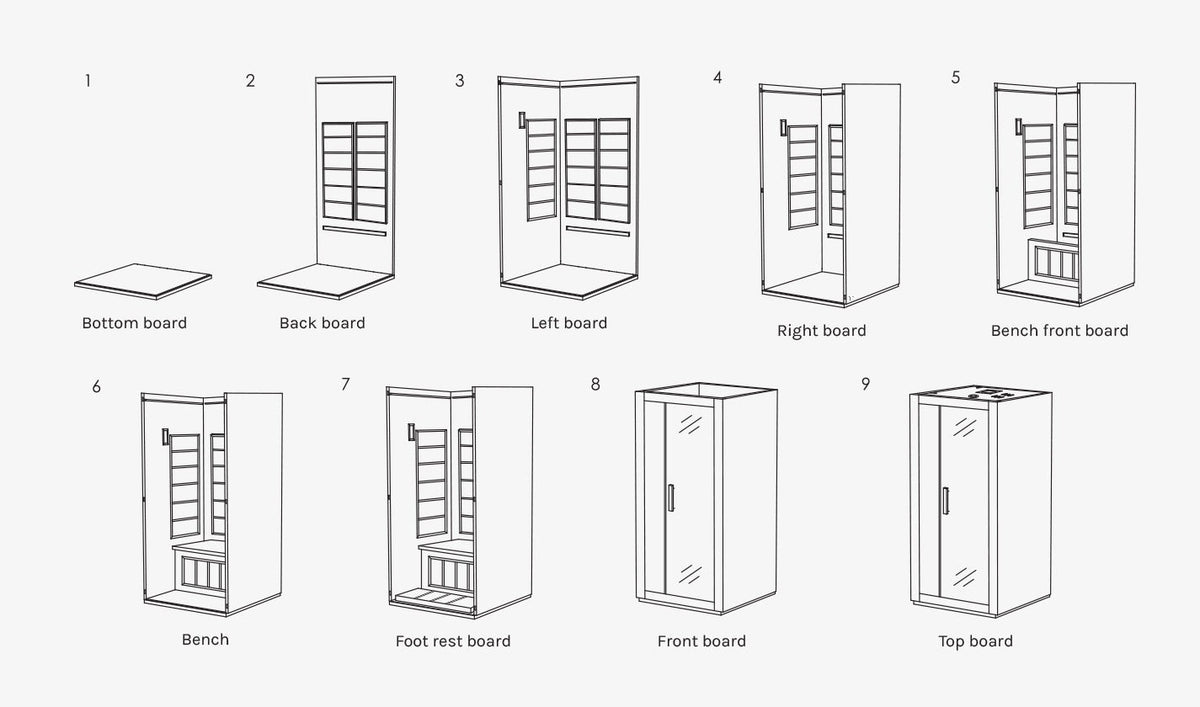 1
Bottom board

2
Back board

3
Left board

4
Right board

5
Bench front board

6
Bench

7
Foot rest board

8
Front board

9
Top board