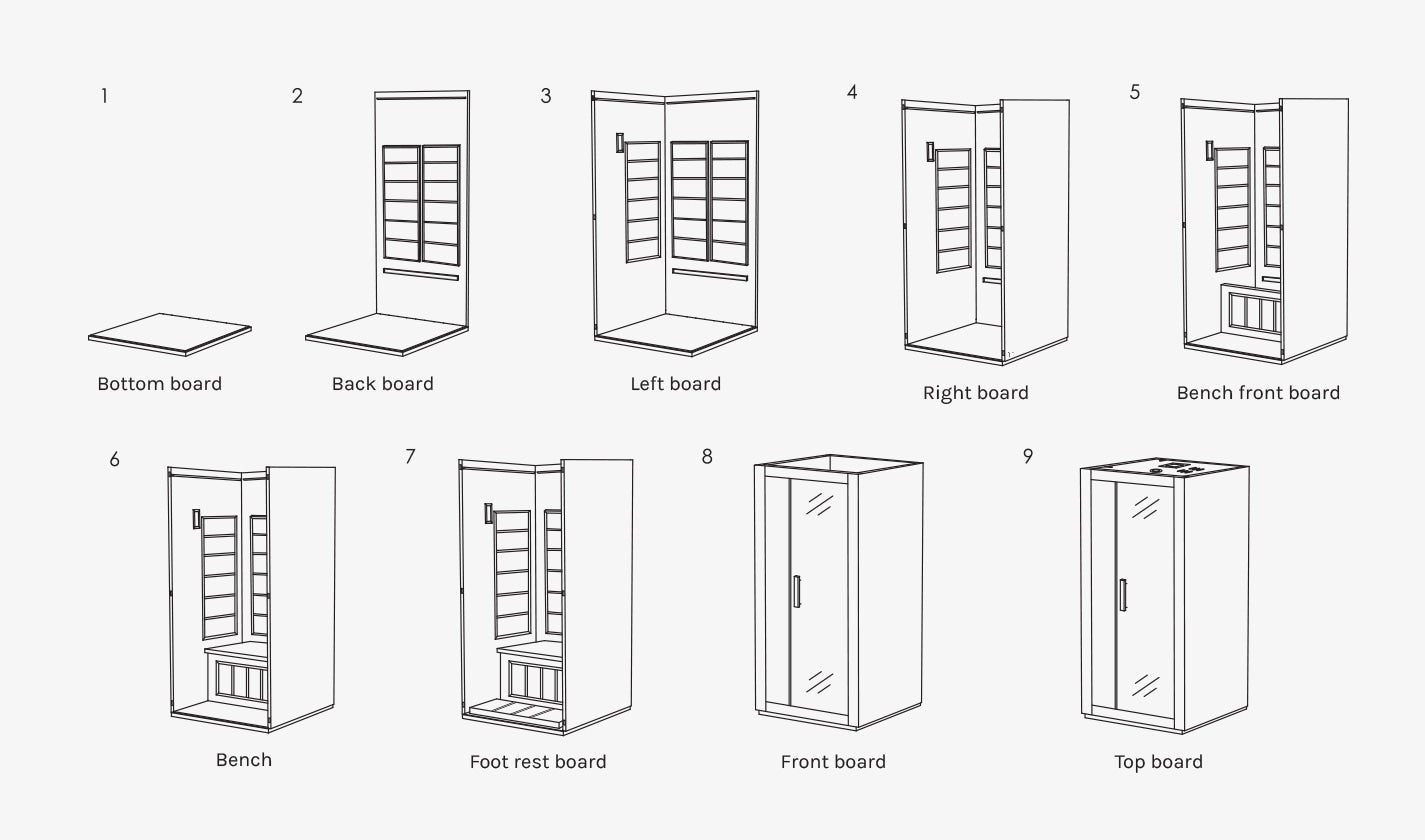 1

Bottom board

2

Back board

3

Left board

4

Right board

5

Bench front board

6

Bench

7

Foot rest board

8

Front board

9

Top board