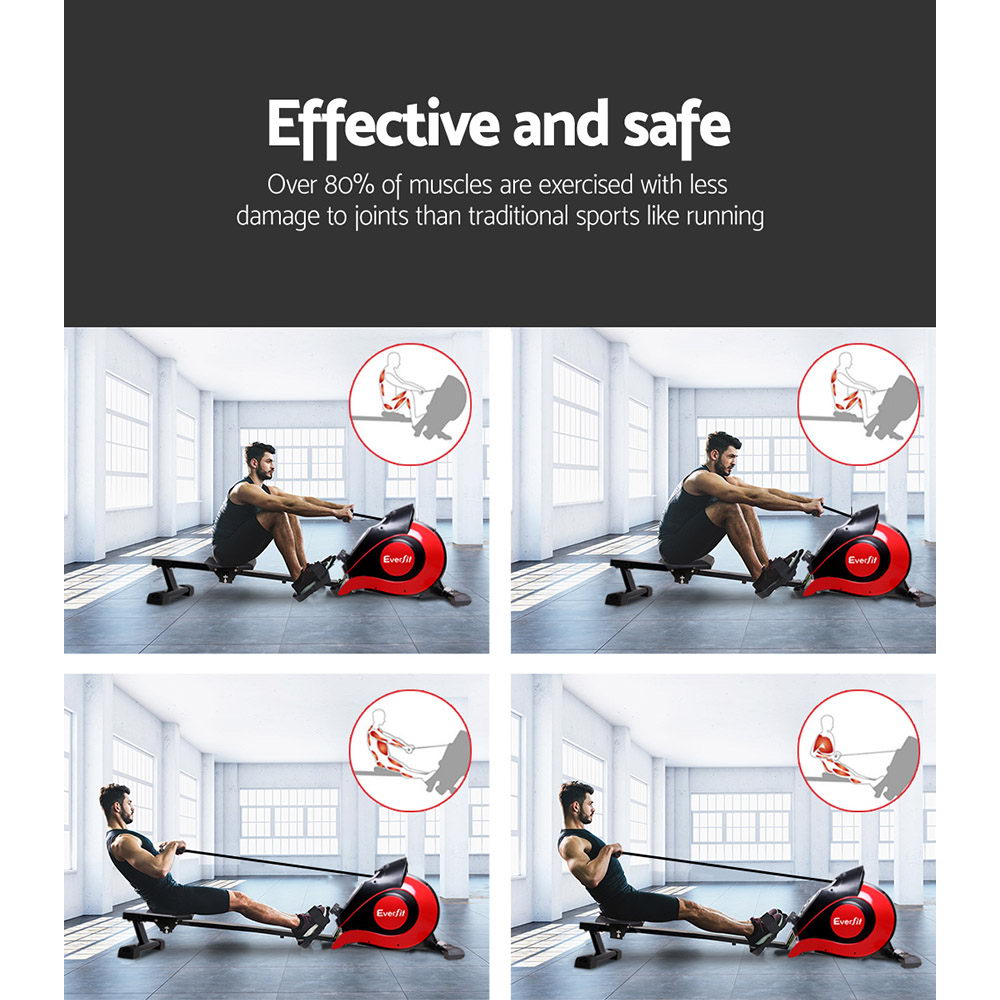 Effective and safe

Over 80% of muscles are exercised with less damage to joints than traditional sports like running

Everfit

Everfit

Everfit

Everfit